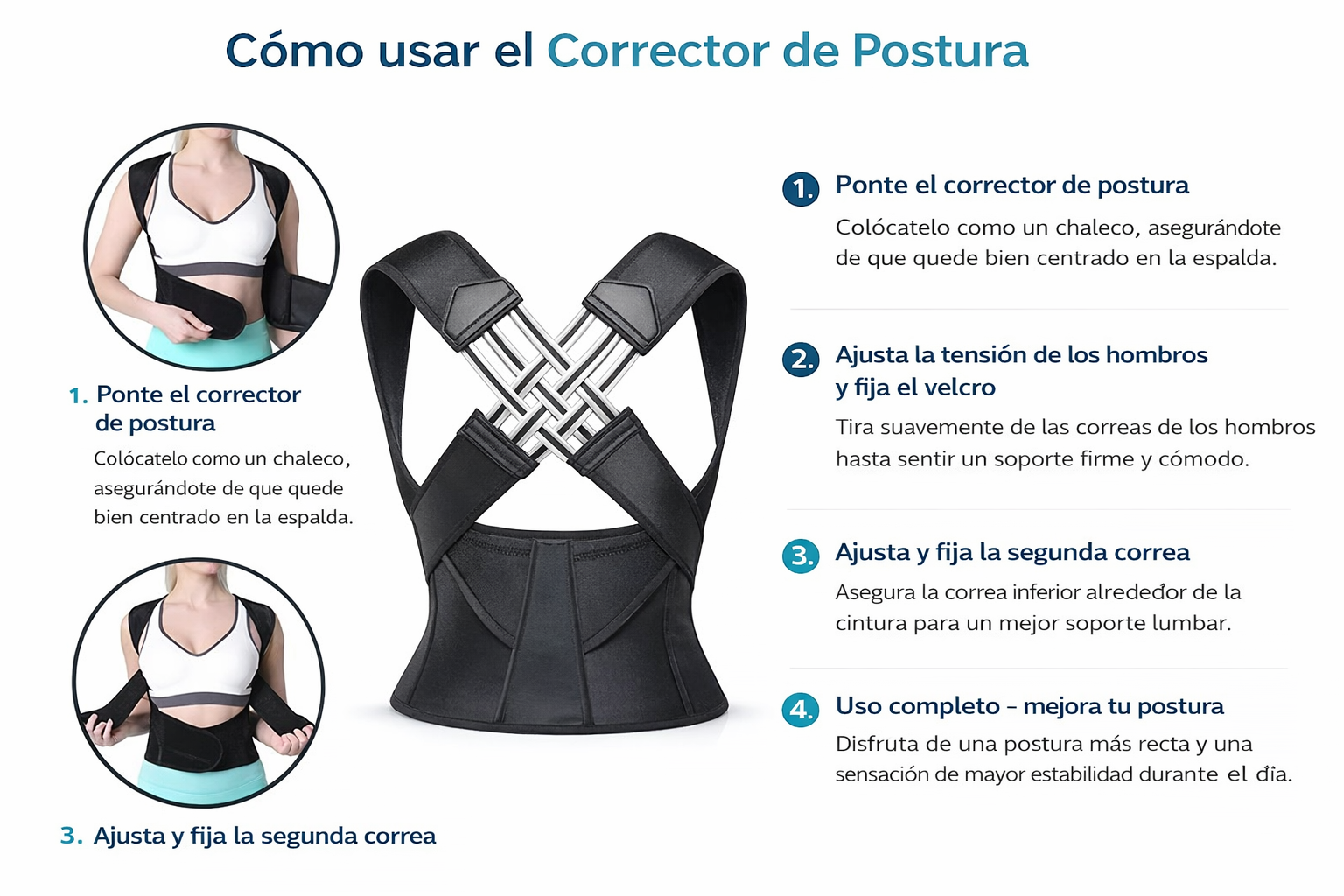 Cómo usar el Corrector de Postura

1. Ponte el corrector de postura
Colócatelo como un chaleco, asegurándote de que quede bien centrado en la espalda.

3. Ajusta y fija la segunda correa

1. Ponte el corrector de postura
Colócatelo como un chaleco, asegurándote de que quede bien centrado en la espalda.

2. Ajusta la tensión de los hombros y fija el velcro
Tira suavemente de las correas de los hombros hasta sentir un soporte firme y cómodo.

3. Ajusta y fija la segunda correa
Asegura la correa inferior alrededor de la cintura para un mejor soporte lumbar.

4. Uso completo – mejora tu postura
Disfruta de una postura más recta y una sensación de mayor estabilidad durante el día.